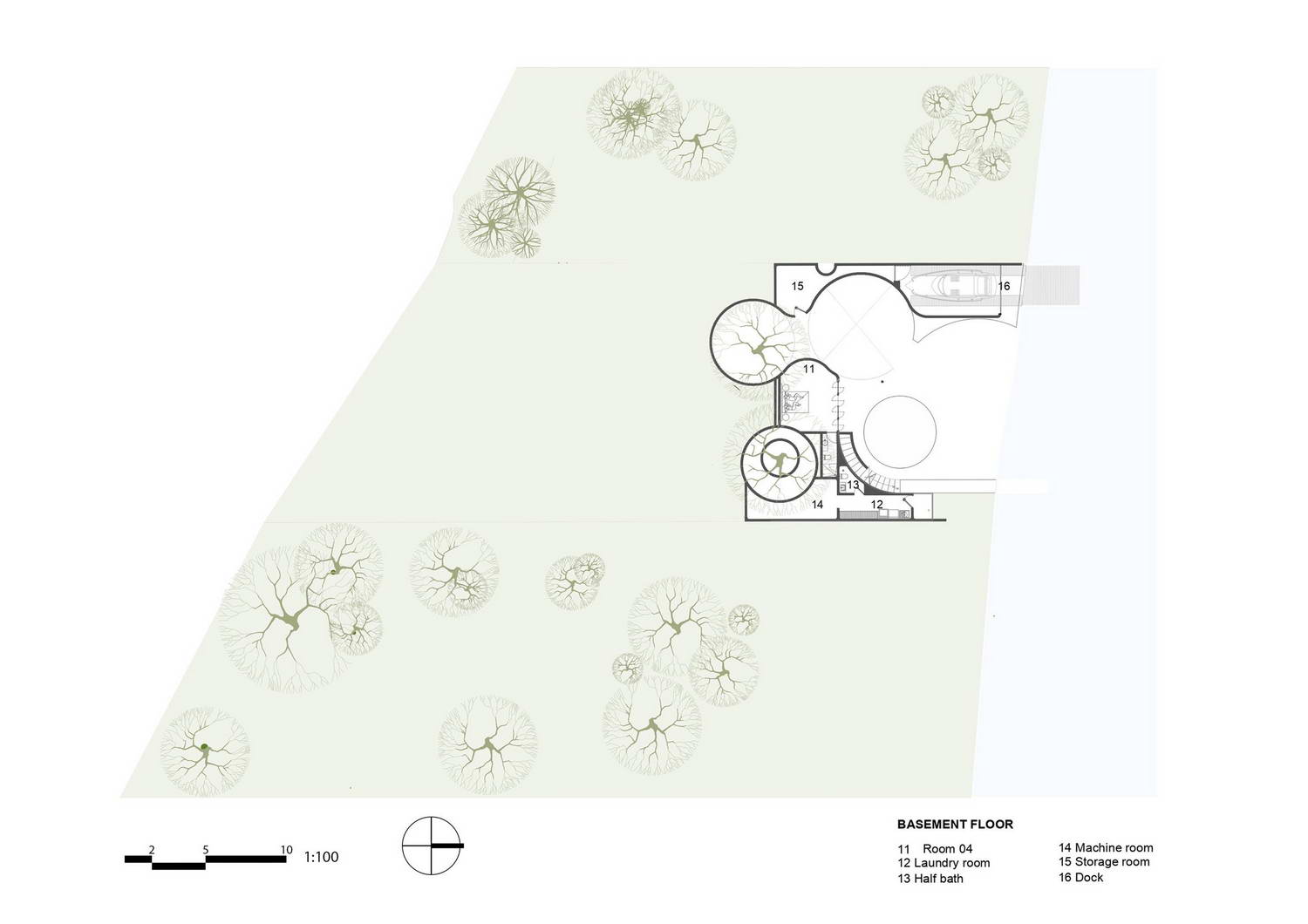 15

16

11

13

14

12

2 5 10 1:100

BASEMENT FLOOR

11 Room 04
12 Laundry room
13 Half bath

14 Machine room
15 Storage room
16 Dock