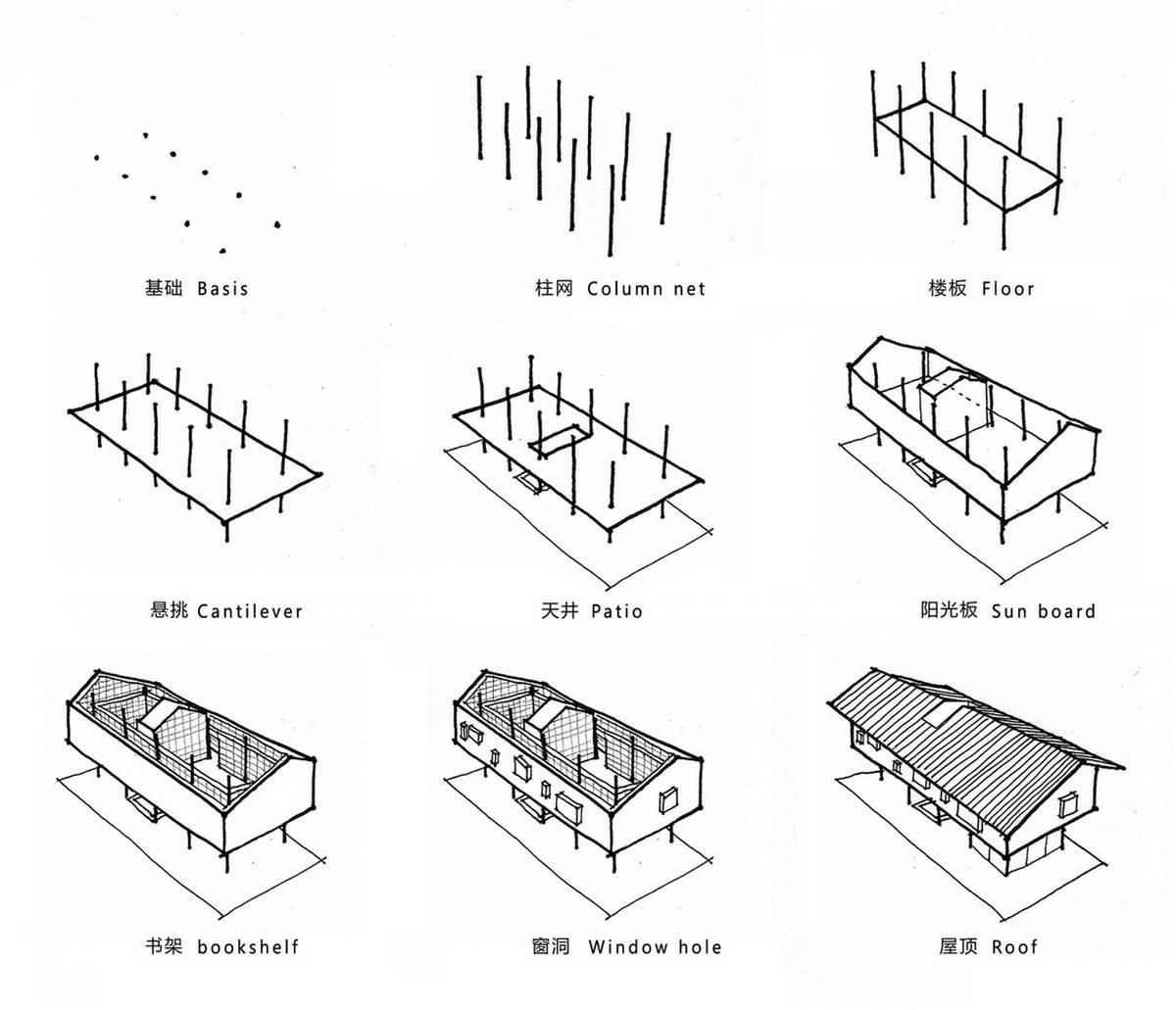 基础 Basis

柱网 Column net

楼板 Floor

悬挑 Cantilever

天井 Patio

阳光板 Sun board

书架 bookshelf

窗洞 Window hole

屋顶 Roof