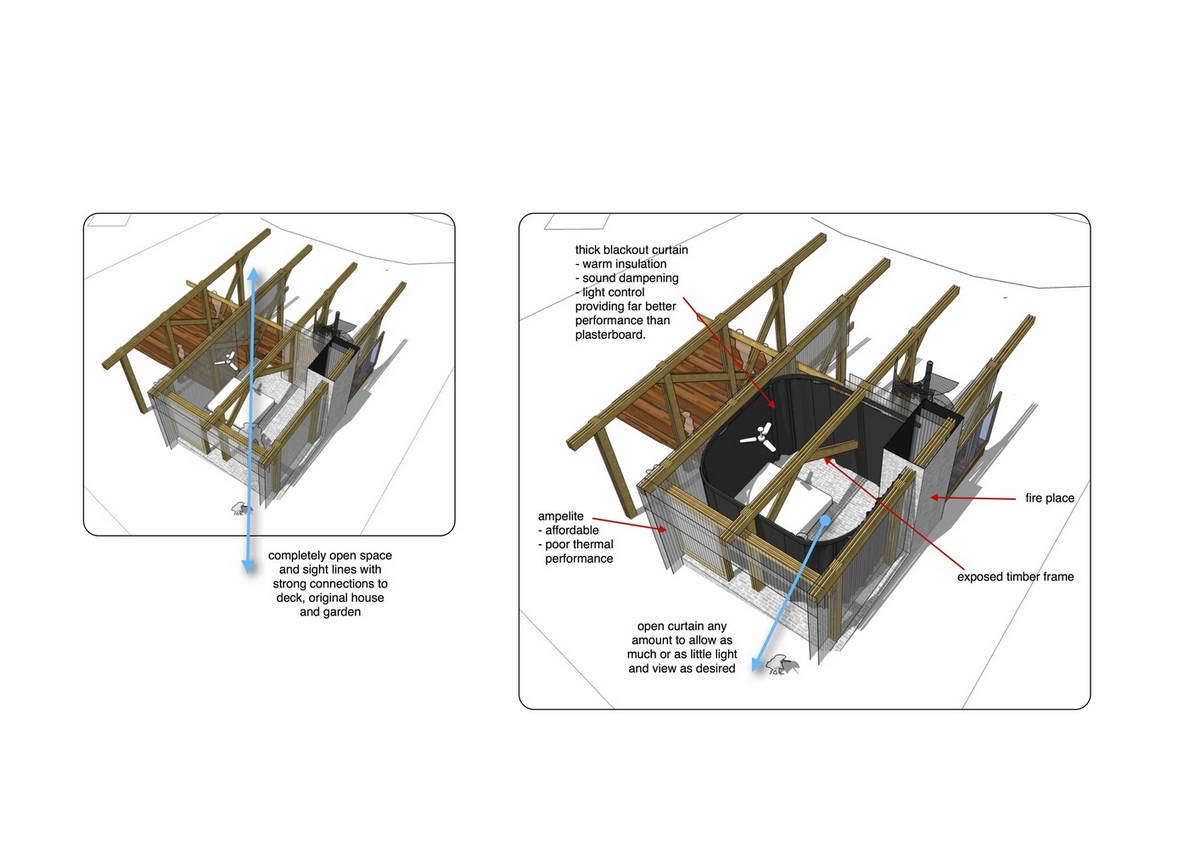 completely open space and sight lines with strong connections to deck, original house and garden

thick blackout curtain
- warm insulation
- sound dampening
- light control
providing far better performance than plasterboard.

ampelite
- affordable
- poor thermal performance

fire place

exposed timber frame

open curtain any amount to allow as much or as little light and view as desired