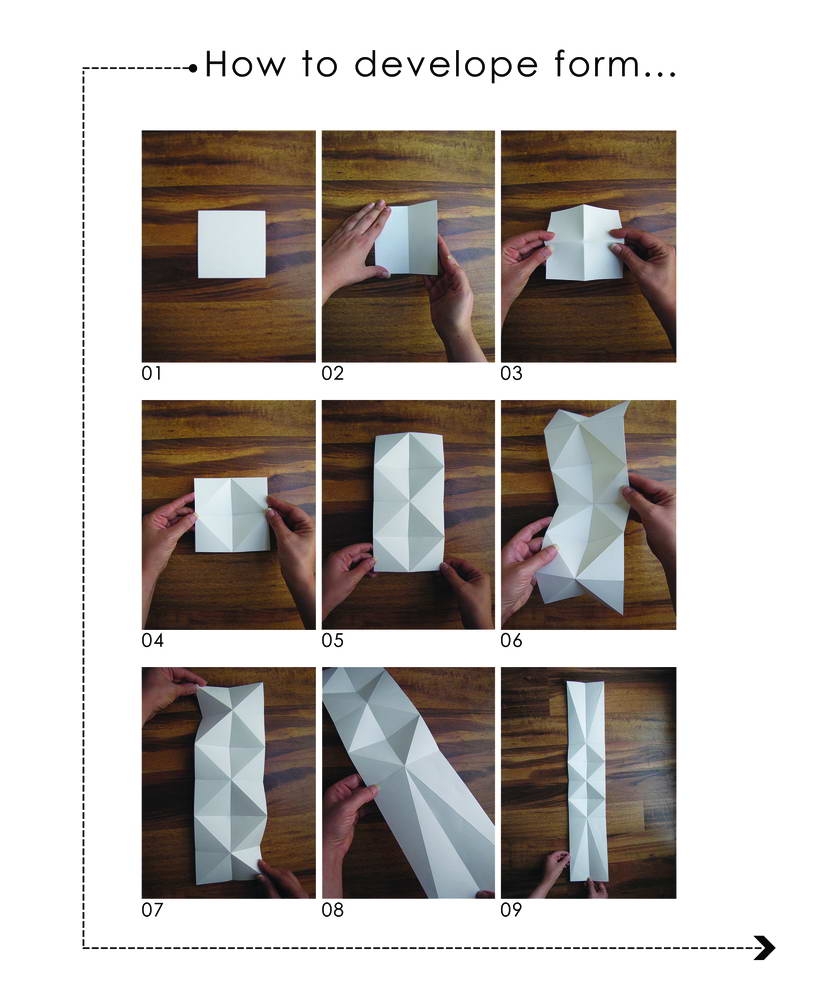 How to develope form...

01

02

03

04

05

06

07

08

09