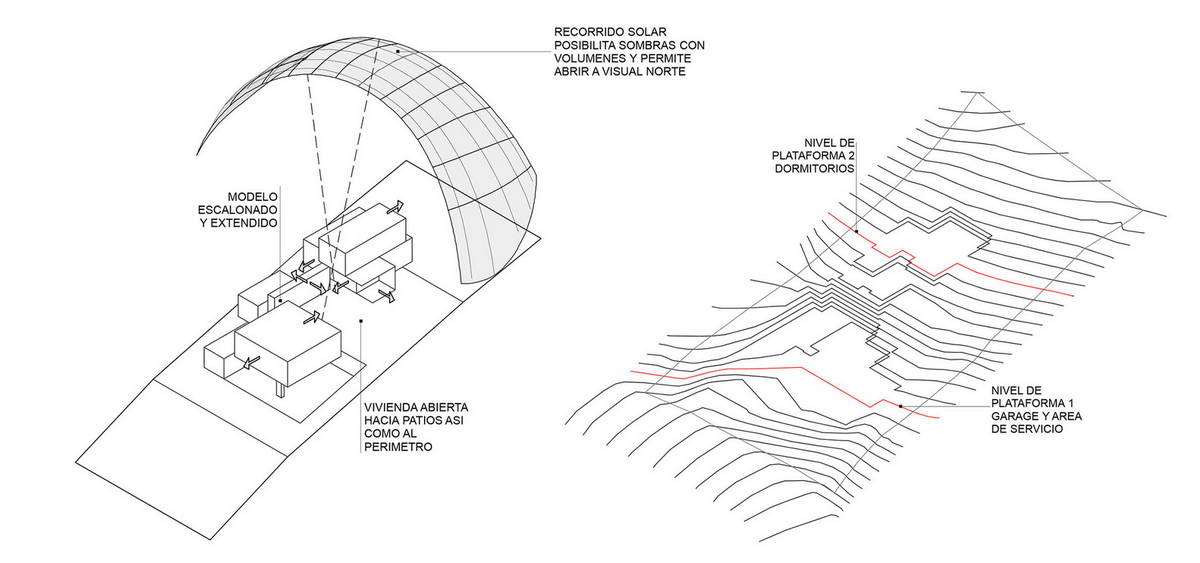 RECORRIDO SOLAR
POSIBILITA SOMBRAS CON
VOLUMENES Y PERMITE
ABRIR A VISUAL NORTE

MODELO
ESCALONADO
Y EXTENDIDO

VIVIENDA ABIERTA
HACIA PATIOS ASI
COMO AL
PERIMETRO

NIVEL DE
PLATAFORMA 2
DORMITORIOS

NIVEL DE
PLATAFORMA 1
GARAGE Y AREA
DE SERVICIO