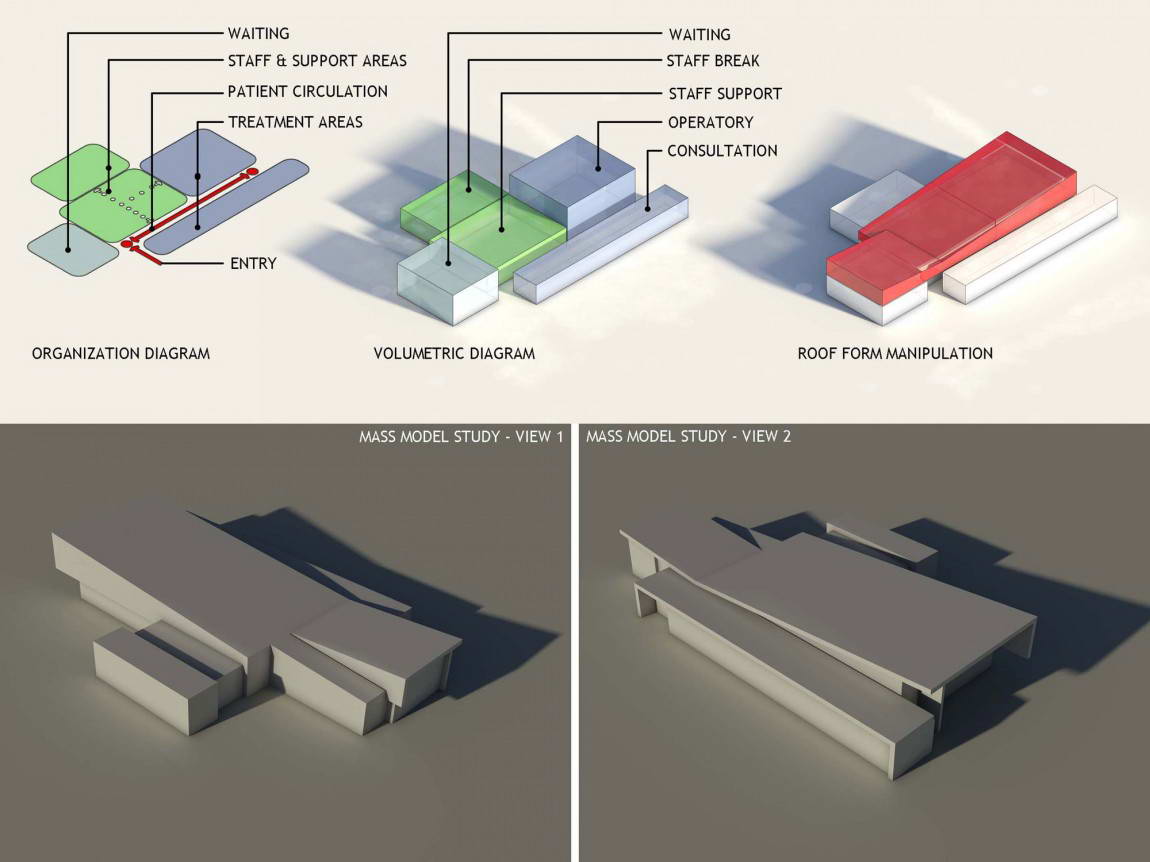 WAITING
STAFF & SUPPORT AREAS
PATIENT CIRCULATION
TREATMENT AREAS
ENTRY

ORGANIZATION DIAGRAM

WAITING
STAFF BREAK
STAFF SUPPORT
OPERATORY
CONSULTATION

VOLUMETRIC DIAGRAM

ROOF FORM MANIPULATION

MASS MODEL STUDY - VIEW 1

MASS MODEL STUDY - VIEW 2