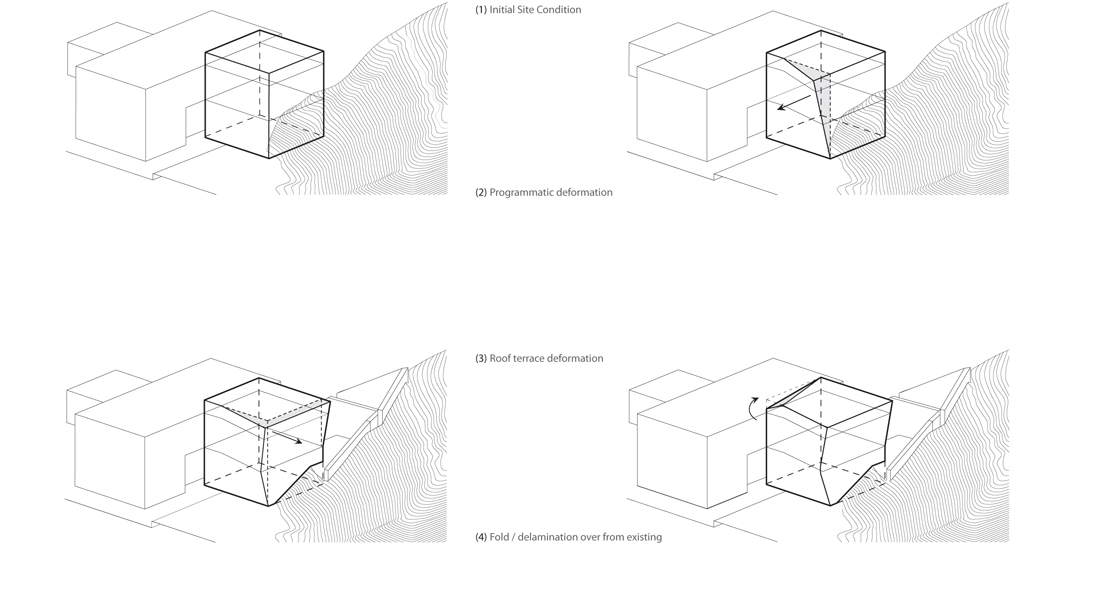 (1) Initial Site Condition

(2) Programmatic deformation

(3) Roof terrace deformation

(4) Fold / delamination over from existing